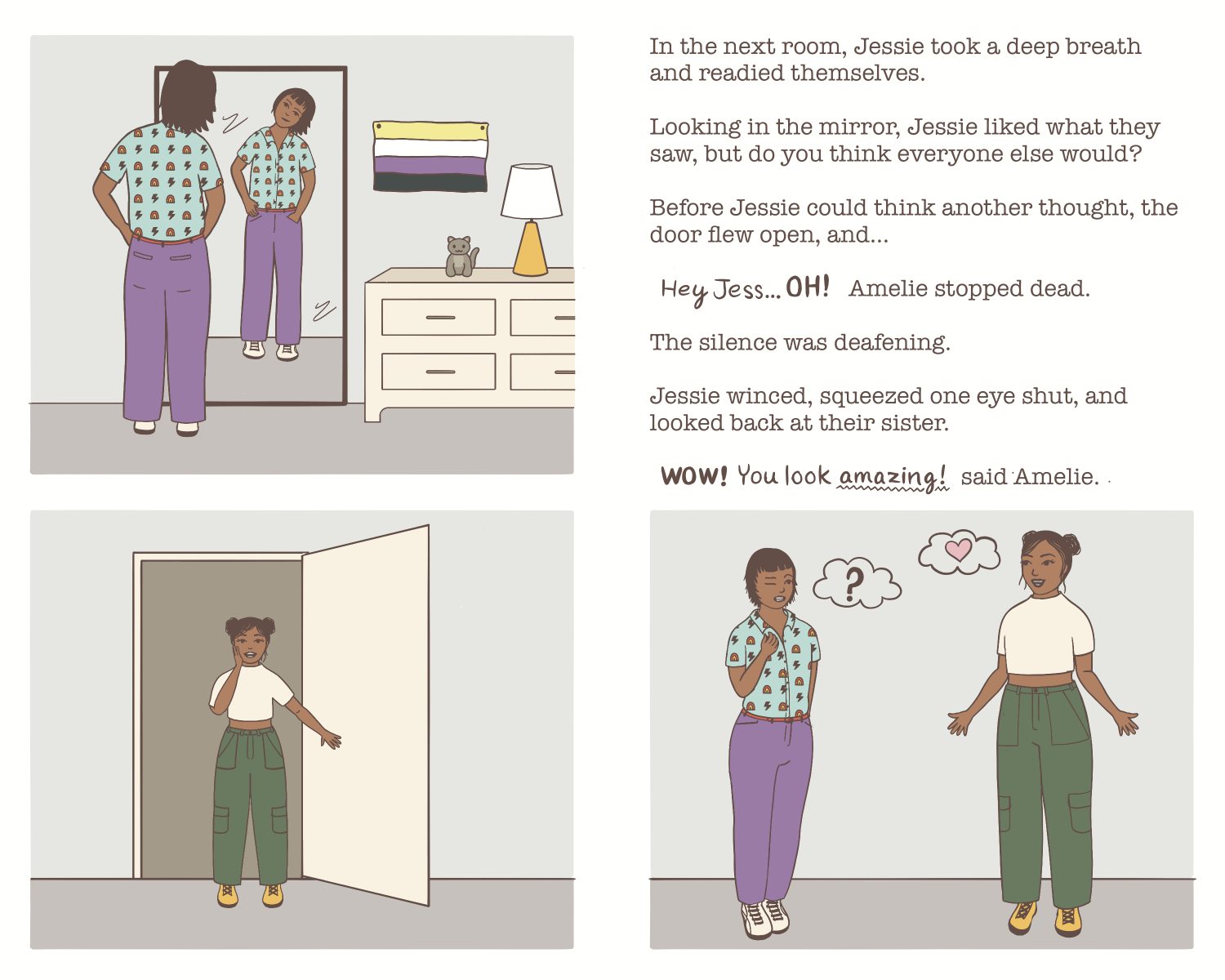 In the next room, Jessie took a deep breath and readied themselves.

Looking in the mirror, Jessie liked what they saw, but do you think everyone else would?

Before Jessie could think another thought, the door flew open, and...

Hey Jess... OH! Amelie stopped dead.

The silence was deafening.

Jessie winced, squeezed one eye shut, and looked back at their sister.

WOW! You look amazing! said Amelie.

?