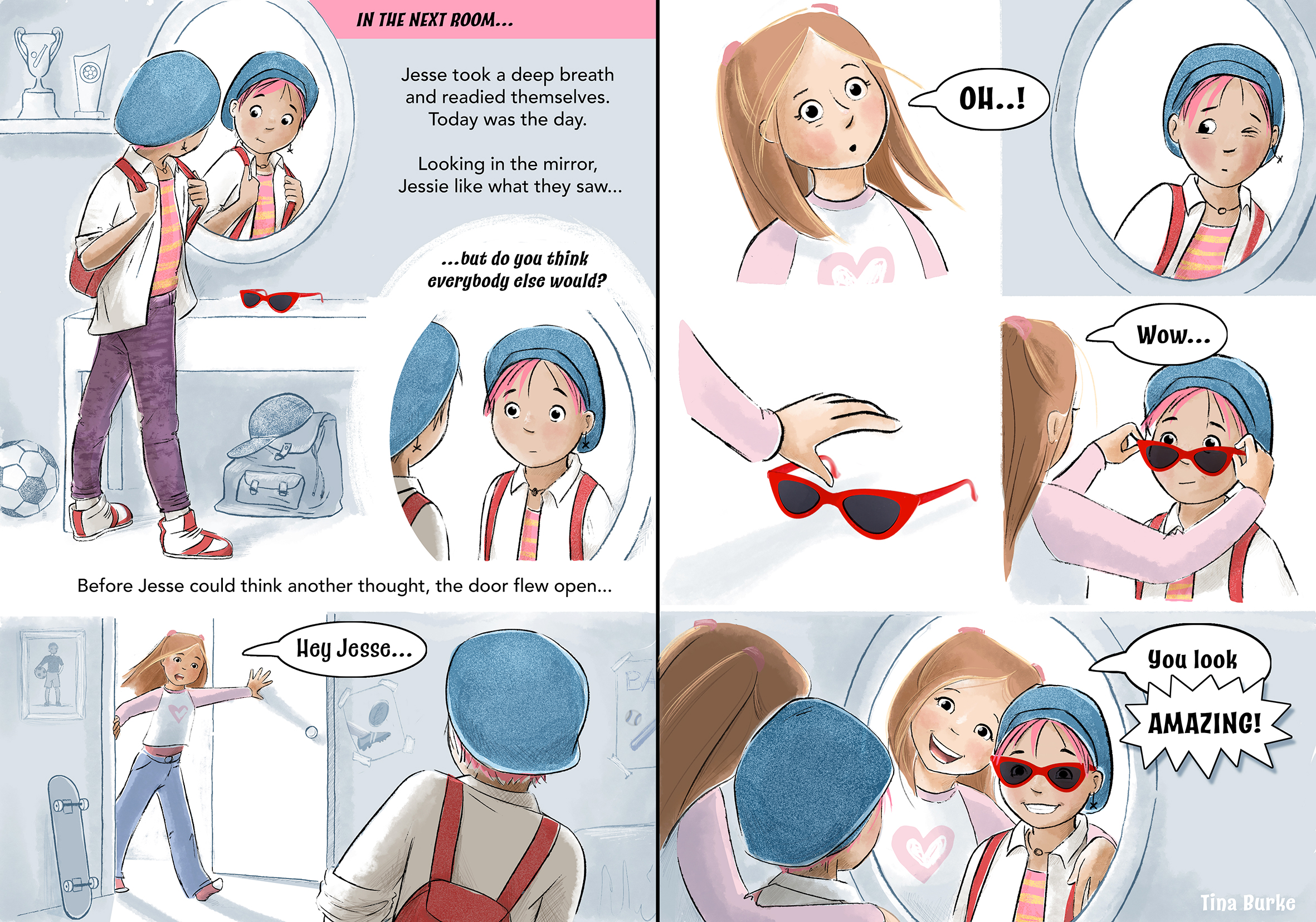 IN THE NEXT ROOM...

Jesse took a deep breath and readied themselves. Today was the day.

Looking in the mirror, Jessie like what they saw...

...but do you think everybody else would?

Before Jesse could think another thought, the door flew open...

Hey Jesse...

BA

OH..!

Wow...

You look

AMAZING!

Tina Burke